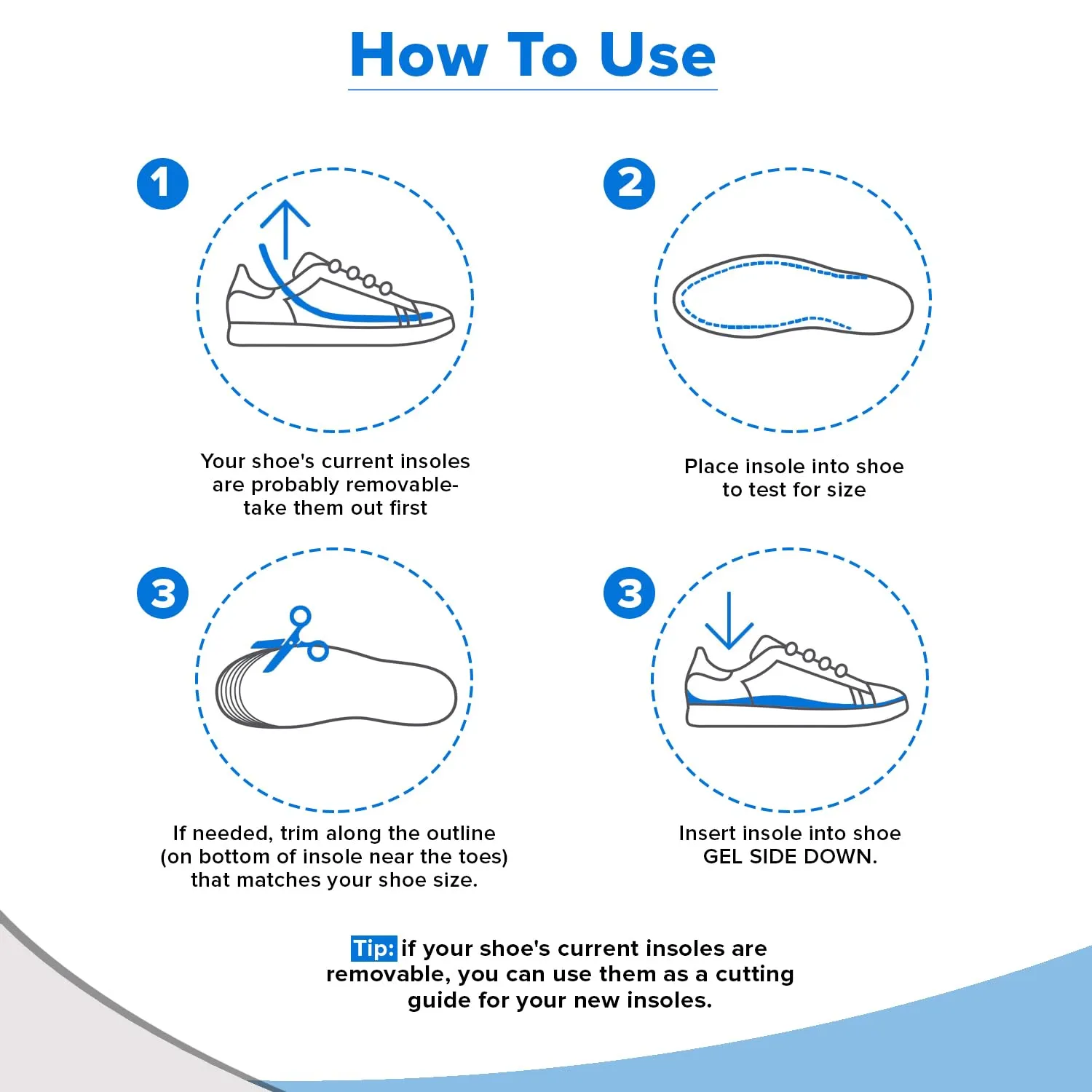 How To Use

1

Your shoe's current insoles are probably removable- take them out first

2

Place insole into shoe to test for size

3

If needed, trim along the outline (on bottom of insole near the toes) that matches your shoe size.

3

Insert insole into shoe GEL SIDE DOWN.

Tip: if your shoe's current insoles are removable, you can use them as a cutting guide for your new insoles.